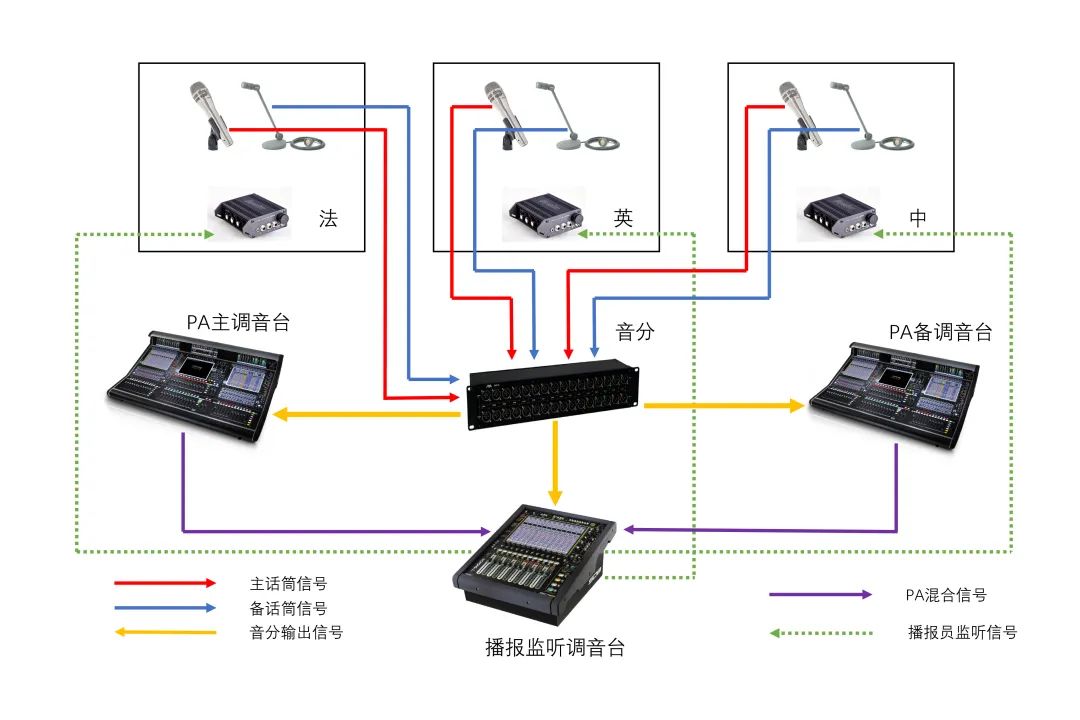 法

英

中

PA主调音台

音分

PA备调音台

主话筒信号
备话筒信号
音分输出信号

播报监听调音台

PA混合信号

播报员监听信号